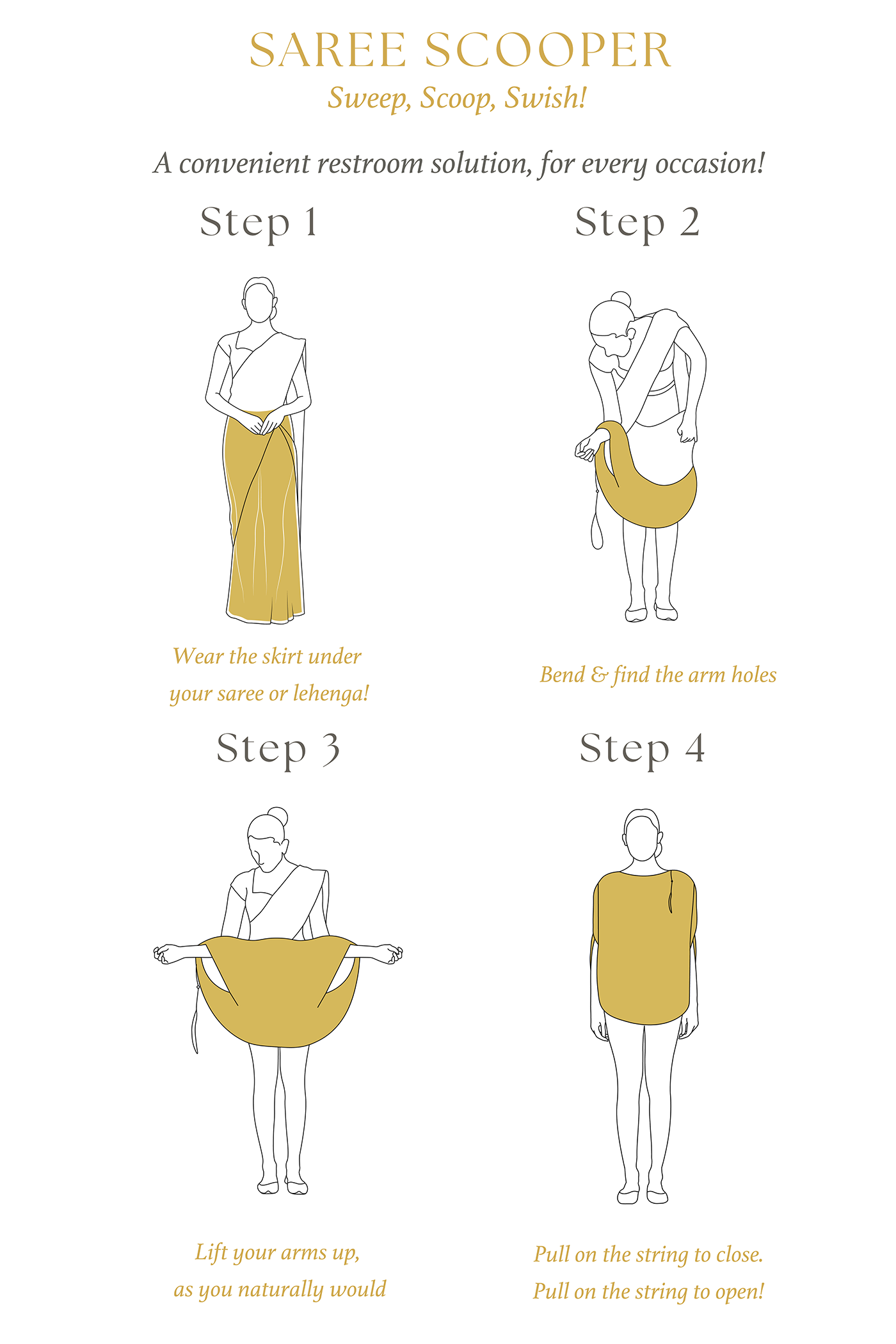 SAREE SCOOPER
Sweep, Scoop, Swish!

A convenient restroom solution, for every occasion!

Step 1

Wear the skirt under your saree or lehenga!

Step 2

Bend & find the arm holes

Step 3

Lift your arms up, as you naturally would

Step 4

Pull on the string to close. Pull on the string to open!