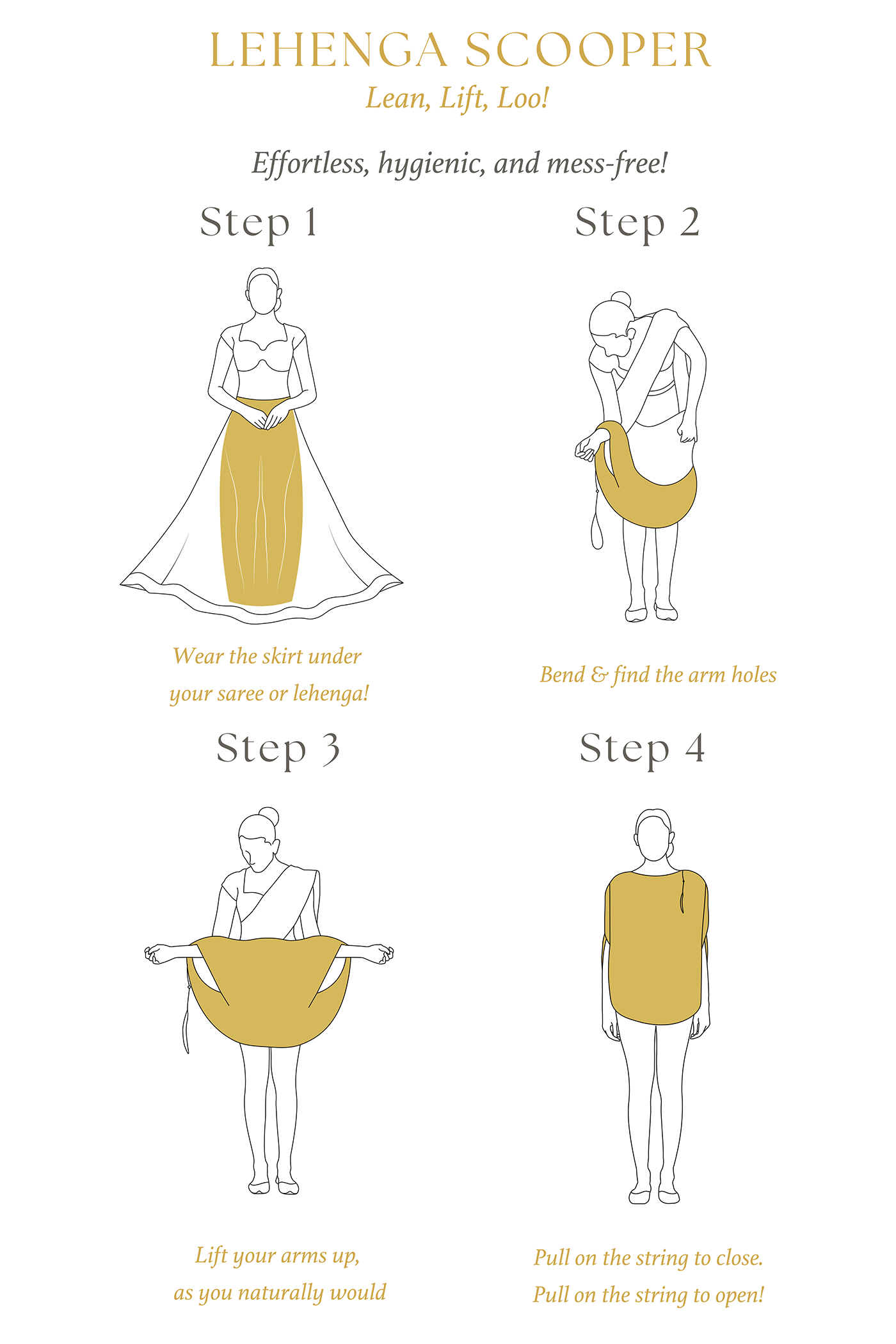 LEHENGA SCOOPER
Lean, Lift, Loo!

Effortless, hygienic, and mess-free!

Step 1

Wear the skirt under your saree or lehenga!

Step 2

Bend & find the arm holes

Step 3

Lift your arms up, as you naturally would

Step 4

Pull on the string to close. Pull on the string to open!