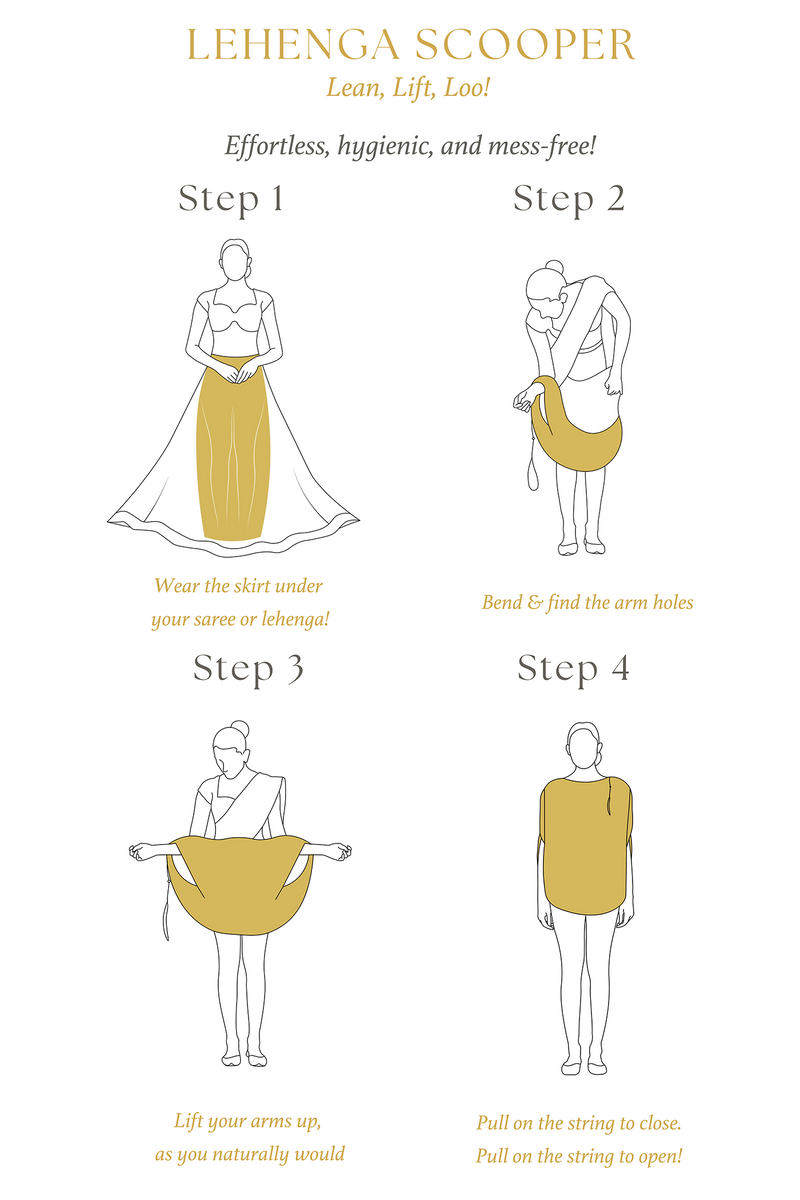 LEHENGA SCOOPER
Lean, Lift, Loo!

Effortless, hygienic, and mess-free!

Step 1

Wear the skirt under your saree or lehenga!

Step 2

Bend & find the arm holes

Step 3

Lift your arms up, as you naturally would

Step 4

Pull on the string to close. Pull on the string to open!